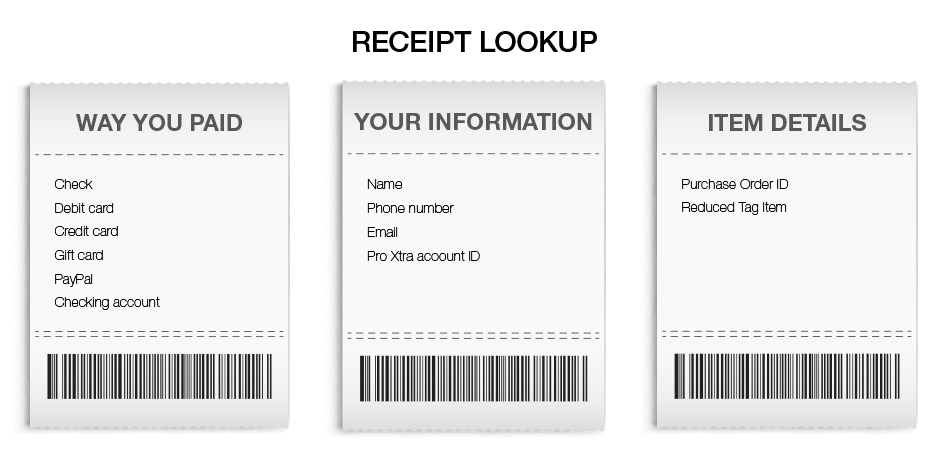 RECEIPT LOOKUP

WAY YOU PAID

Check
Debit card
Credit card
Gift card
PayPal
Checking account

YOUR INFORMATION

Name
Phone number
Email
Pro Xtra account ID

ITEM DETAILS

Purchase Order ID
Reduced Tag Item