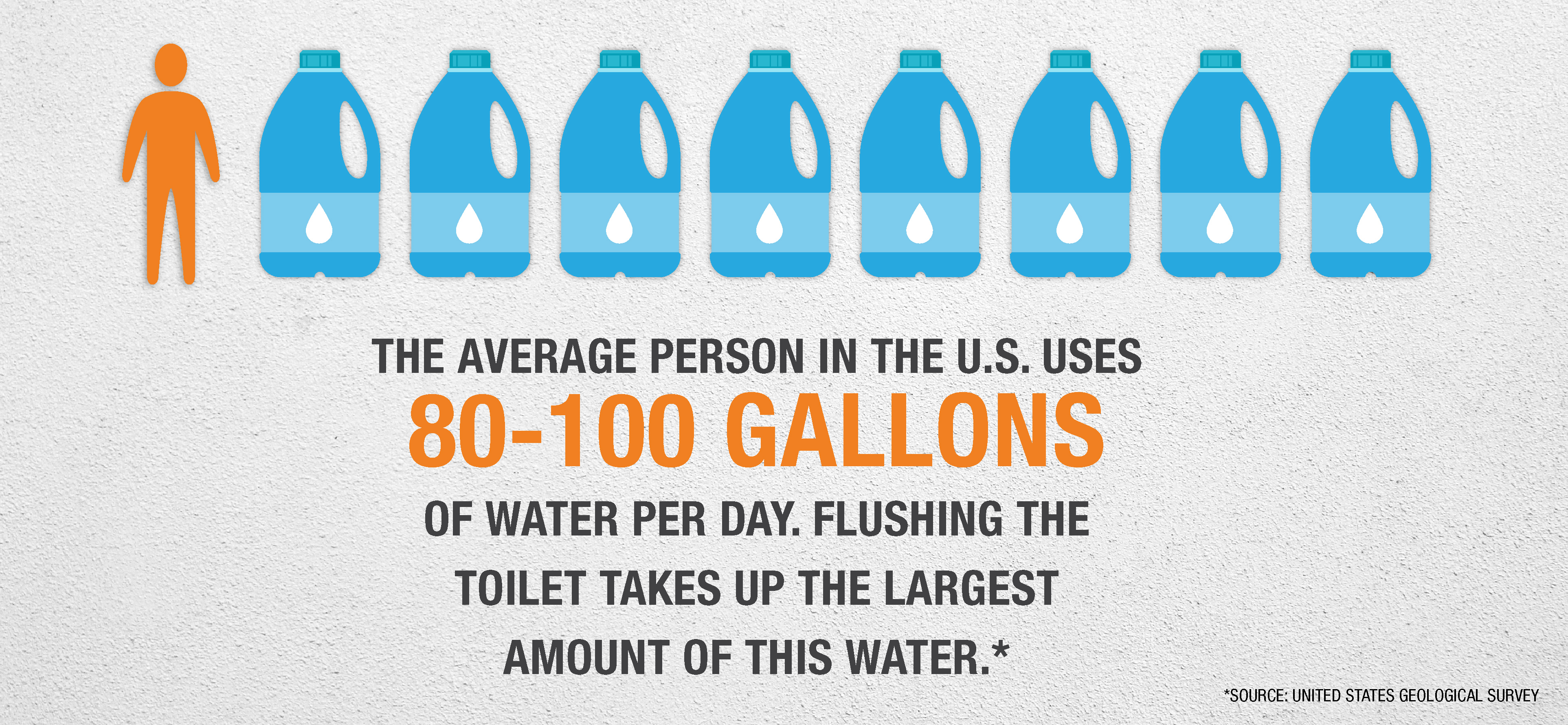 THE AVERAGE PERSON IN THE U.S. USES 80-100 GALLONS OF WATER PER DAY. FLUSHING THE TOILET TAKES UP THE LARGEST AMOUNT OF THIS WATER.*

*SOURCE: UNITED STATES GEOLOGICAL SURVEY