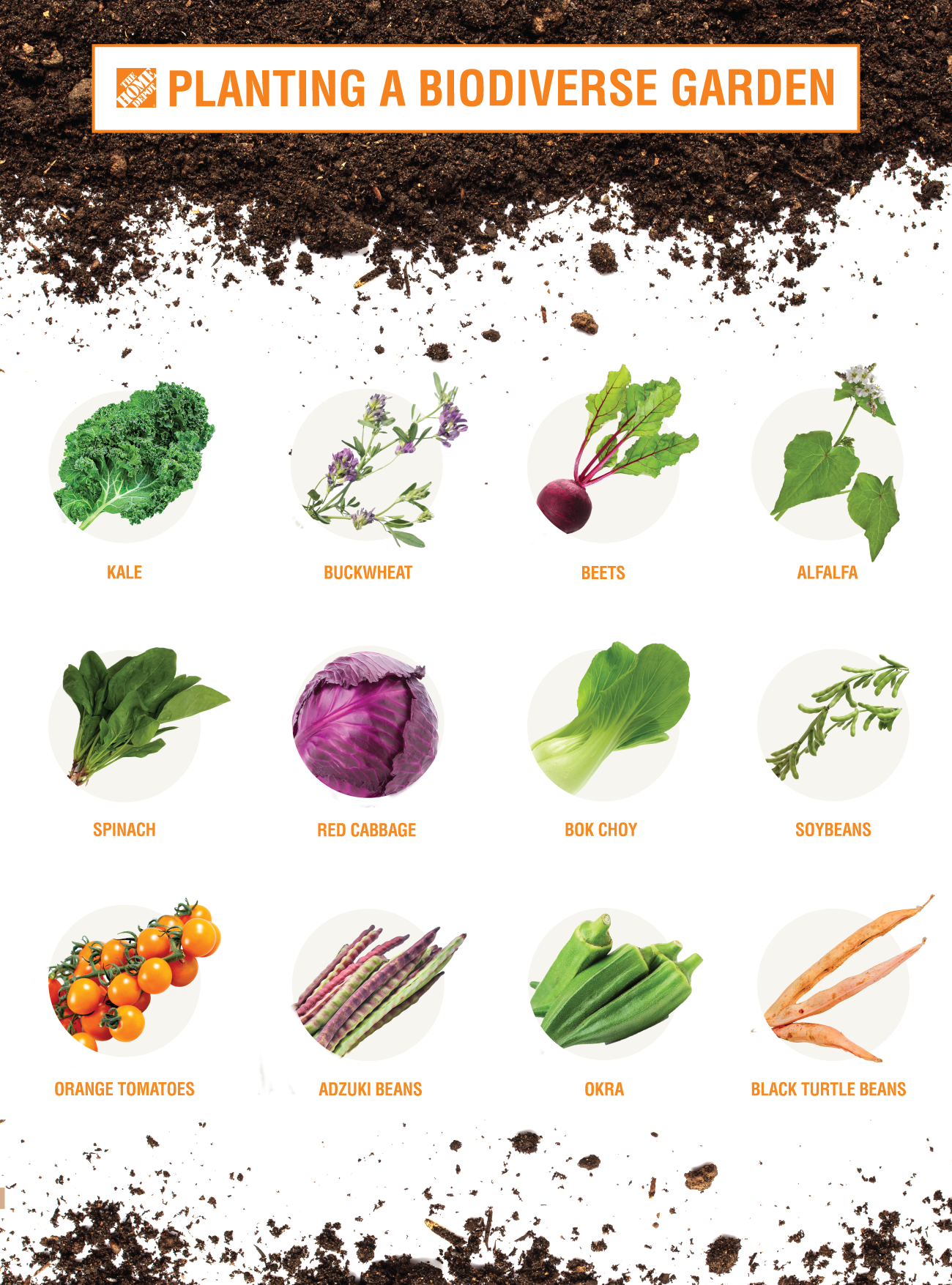 THE HOME DEPOT PLANTING A BIODIVERSE GARDEN

KALE

BUCKWHEAT

BEETS

ALFALFA

SPINACH

RED CABBAGE

BOK CHOY

SOYBEANS

ORANGE TOMATOES

ADZUKI BEANS

OKRA

BLACK TURTLE BEANS