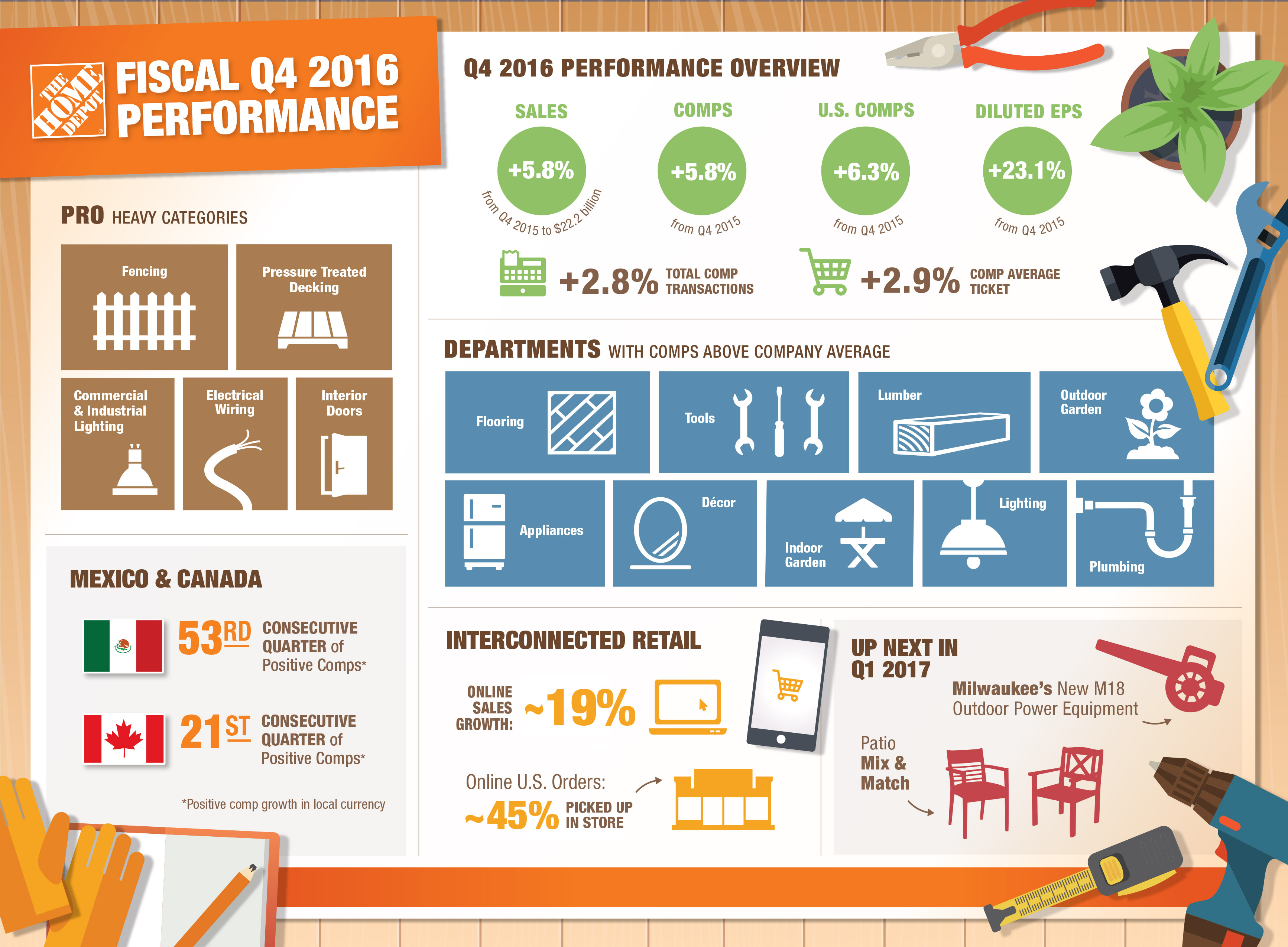 THE HOME DEPOT

FISCAL Q4 2016 PERFORMANCE

PRO HEAVY CATEGORIES

Fencing

Pressure Treated Decking

Commercial & Industrial Lighting

Electrical Wiring

Interior Doors

MEXICO & CANADA

53RD CONSECUTIVE QUARTER of Positive Comps*

21ST CONSECUTIVE QUARTER of Positive Comps*

*Positive comp growth in local currency

Q4 2016 PERFORMANCE OVERVIEW

SALES
+5.8%
from Q4 2015 to $22.2 billion

COMPS
+5.8%
from Q4 2015

U.S. COMPS
+6.3%
from Q4 2015

DILUTED EPS
+23.1%
from Q4 2015

+2.8% TOTAL COMP TRANSACTIONS

+2.9% COMP AVERAGE TICKET

DEPARTMENTS WITH COMPS ABOVE COMPANY AVERAGE

Flooring

Tools

Lumber

Outdoor Garden

Appliances

Décor

Indoor Garden

Lighting

Plumbing

INTERCONNECTED RETAIL

ONLINE SALES GROWTH: ~19%

Online U.S. Orders:
~45% PICKED UP IN STORE

UP NEXT IN Q1 2017

Milwaukee's New M18 Outdoor Power Equipment

Patio Mix & Match