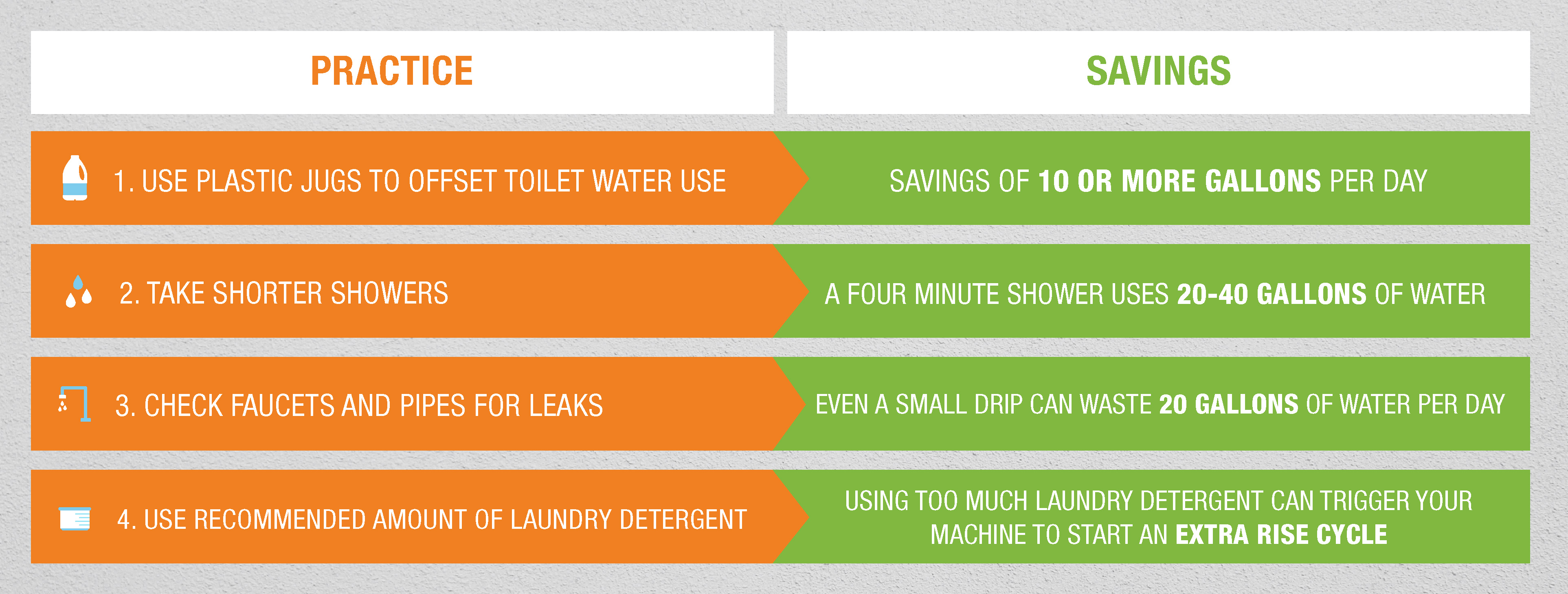 | PRACTICE | SAVINGS |
|---|---|
| 1. USE PLASTIC JUGS TO OFFSET TOILET WATER USE | SAVINGS OF 10 OR MORE GALLONS PER DAY |
| 2. TAKE SHORTER SHOWERS | A FOUR MINUTE SHOWER USES 20-40 GALLONS OF WATER |
| 3. CHECK FAUCETS AND PIPES FOR LEAKS | EVEN A SMALL DRIP CAN WASTE 20 GALLONS OF WATER PER DAY |
| 4. USE RECOMMENDED AMOUNT OF LAUNDRY DETERGENT | USING TOO MUCH LAUNDRY DETERGENT CAN TRIGGER YOUR MACHINE TO START AN EXTRA RISE CYCLE |