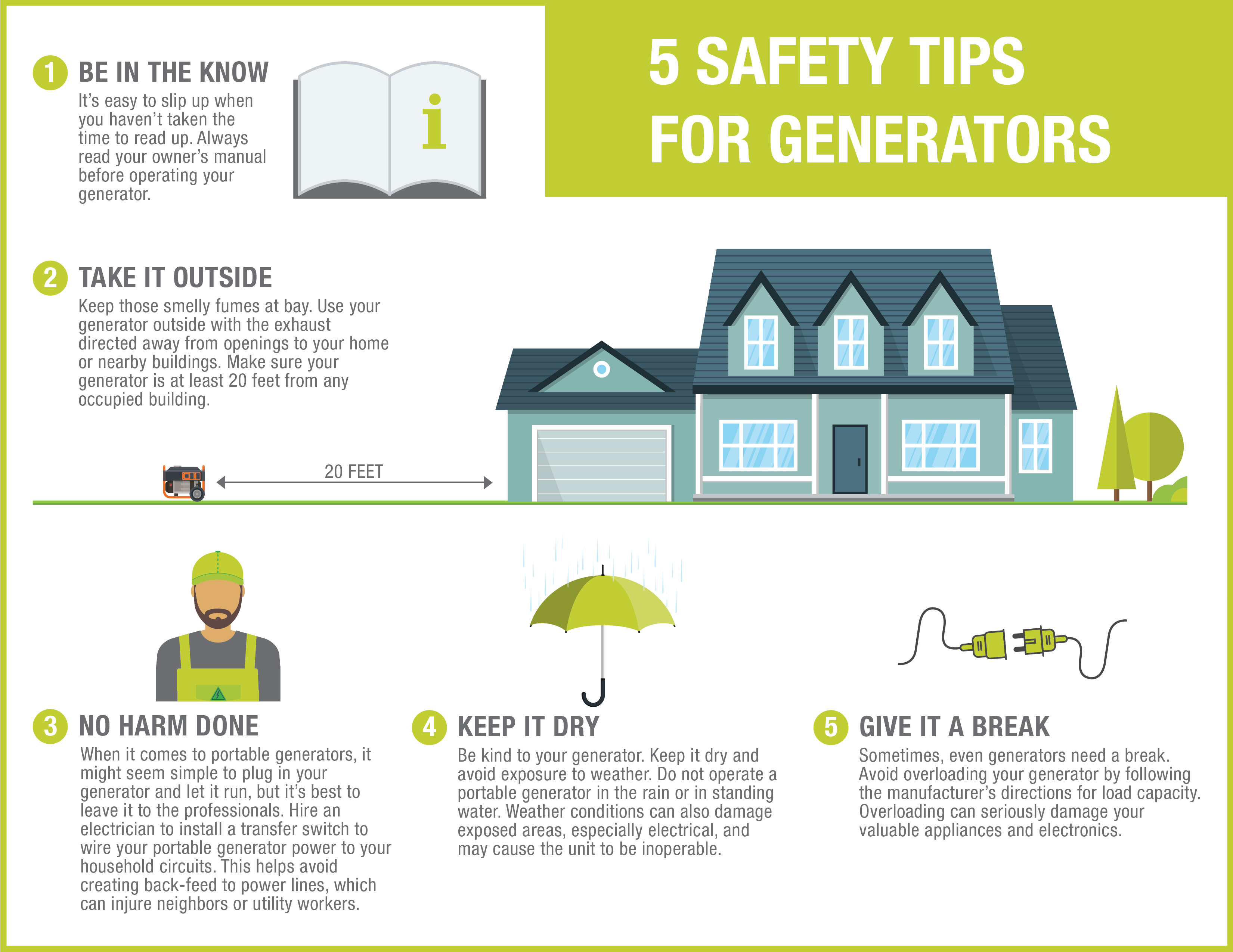 5 SAFETY TIPS FOR GENERATORS

1 BE IN THE KNOW
It's easy to slip up when you haven't taken the time to read up. Always read your owner's manual before operating your generator.

i

2 TAKE IT OUTSIDE
Keep those smelly fumes at bay. Use your generator outside with the exhaust directed away from openings to your home or nearby buildings. Make sure your generator is at least 20 feet from any occupied building.

20 FEET

3 NO HARM DONE
When it comes to portable generators, it might seem simple to plug in your generator and let it run, but it's best to leave it to the professionals. Hire an electrician to install a transfer switch to wire your portable generator power to your household circuits. This helps avoid creating back-feed to power lines, which can injure neighbors or utility workers.

4 KEEP IT DRY
Be kind to your generator. Keep it dry and avoid exposure to weather. Do not operate a portable generator in the rain or in standing water. Weather conditions can also damage exposed areas, especially electrical, and may cause the unit to be inoperable.

5 GIVE IT A BREAK
Sometimes, even generators need a break. Avoid overloading your generator by following the manufacturer's directions for load capacity. Overloading can seriously damage your valuable appliances and electronics.