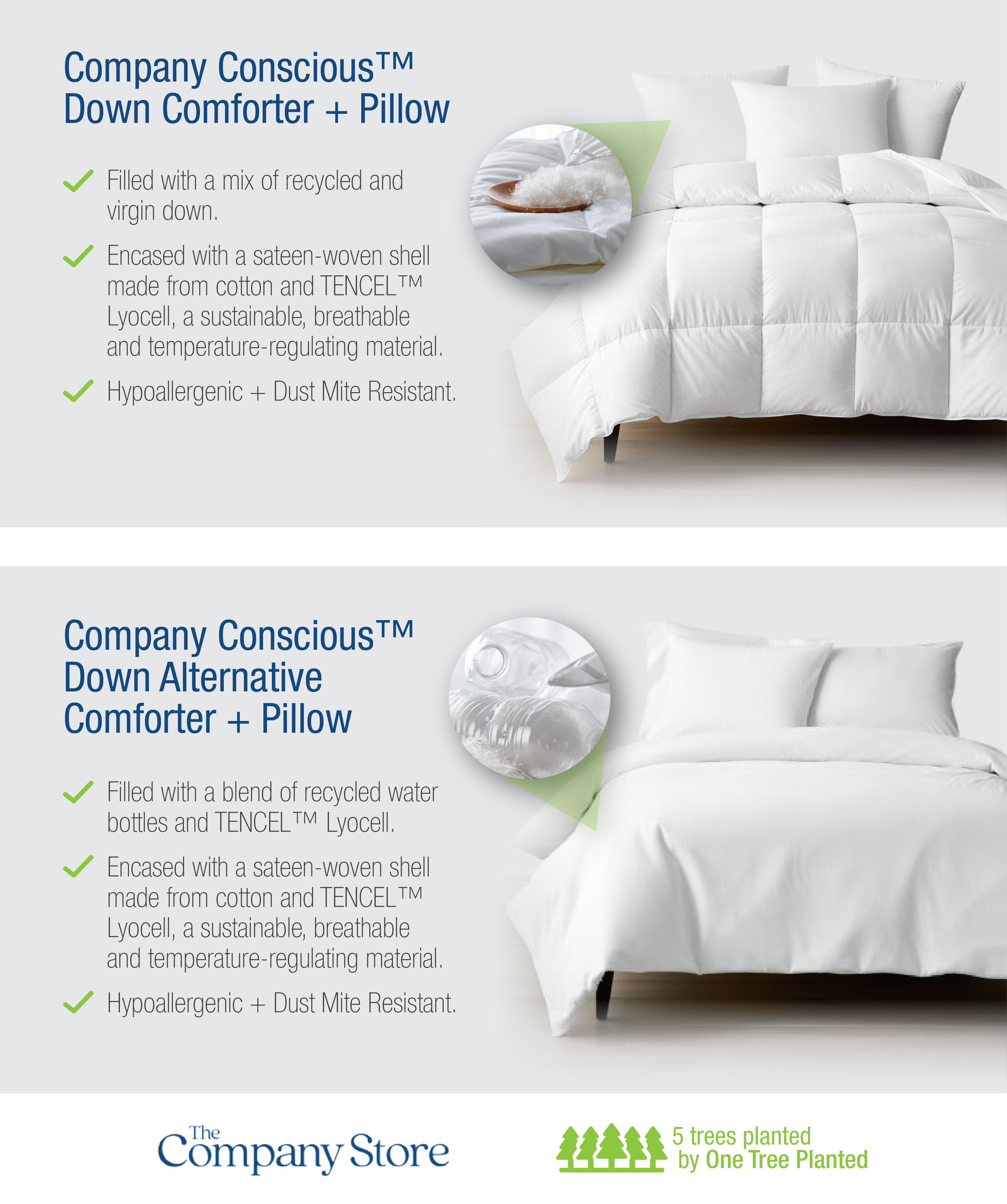 Company Conscious™ Down Comforter + Pillow

Filled with a mix of recycled and virgin down.

Encased with a sateen-woven shell made from cotton and TENCEL™ Lyocell, a sustainable, breathable and temperature-regulating material.

Hypoallergenic + Dust Mite Resistant.

Company Conscious™ Down Alternative Comforter + Pillow

Filled with a blend of recycled water bottles and TENCEL™ Lyocell.

Encased with a sateen-woven shell made from cotton and TENCEL™ Lyocell, a sustainable, breathable and temperature-regulating material.

Hypoallergenic + Dust Mite Resistant.

The Company Store

5 trees planted by One Tree Planted