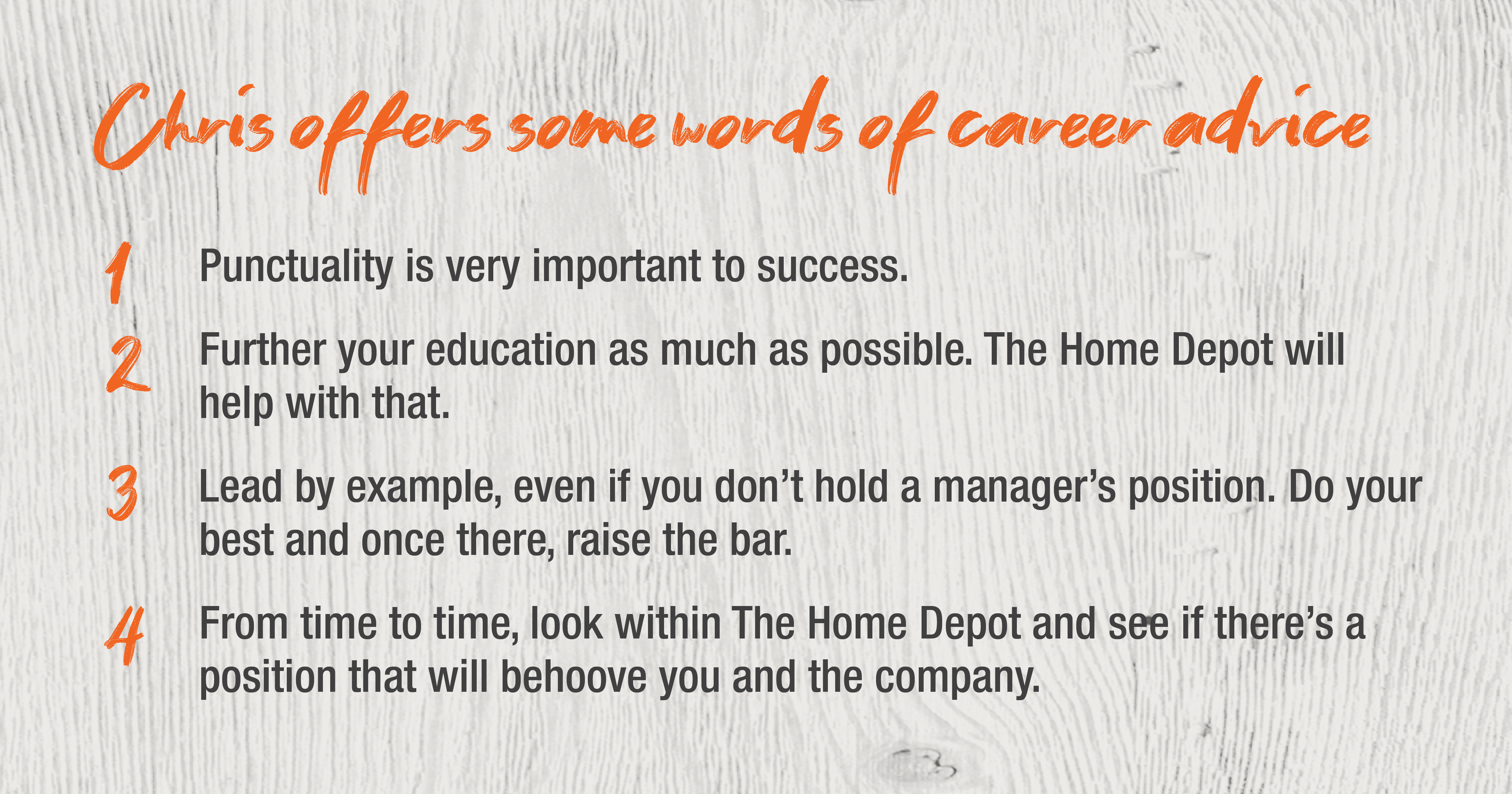 Chris offers some words of career advice

1 Punctuality is very important to success.

2 Further your education as much as possible. The Home Depot will help with that.

3 Lead by example, even if you don’t hold a manager’s position. Do your best and once there, raise the bar.

4 From time to time, look within The Home Depot and see if there’s a position that will behoove you and the company.