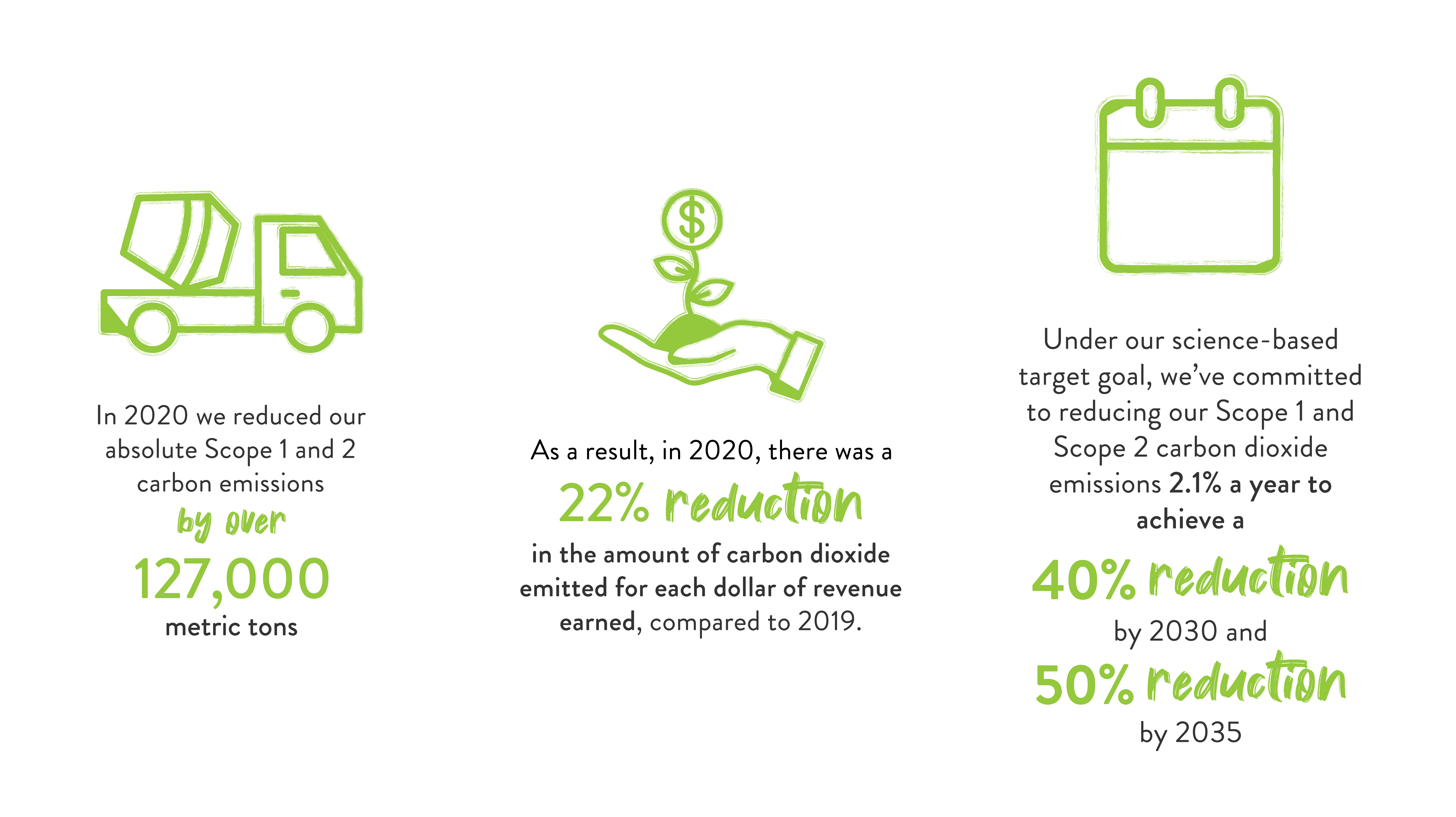 $

In 2020 we reduced our absolute Scope 1 and 2 carbon emissions

by over

127,000

metric tons

As a result, in 2020, there was a

22% reduction

in the amount of carbon dioxide emitted for each dollar of revenue earned, compared to 2019.

Under our science-based target goal, we've committed to reducing our Scope 1 and Scope 2 carbon dioxide emissions 2.1% a year to achieve a

40% reduction

by 2030 and

50% reduction

by 2035