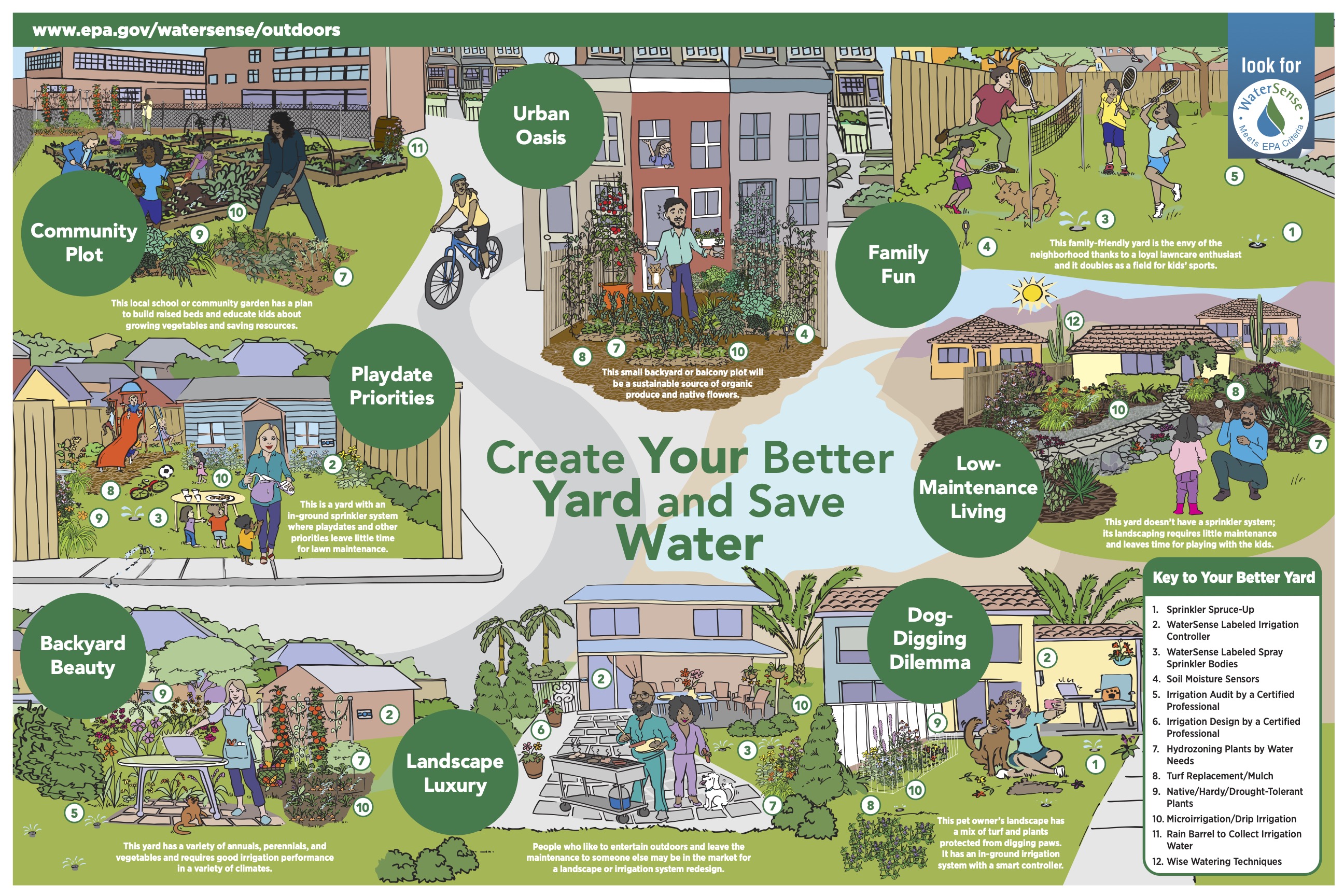 www.epa.gov/watersense/outdoors

look for
WaterSense
Meets EPA Criteria

Community Plot

11

10

9

7

This local school or community garden has a plan to build raised beds and educate kids about growing vegetables and saving resources.

Urban Oasis

8

7

10

4

This small backyard or balcony plot will be a sustainable source of organic produce and native flowers.

Family Fun

5

3

4

1

This family-friendly yard is the envy of the neighborhood thanks to a loyal lawncare enthusiast and it doubles as a field for kids' sports.

Playdate Priorities

2

10

8

9

3

This is a yard with an in-ground sprinkler system where playdates and other priorities leave little time for lawn maintenance.

Create Your Better Yard and Save Water

Low-Maintenance Living

12

8

10

7

This yard doesn't have a sprinkler system; its landscaping requires little maintenance and leaves time for playing with the kids.

Backyard Beauty

9

2

7

10

5

This yard has a variety of annuals, perennials, and vegetables and requires good irrigation performance in a variety of climates.

Landscape Luxury

2

6

10

3

7

People who like to entertain outdoors and leave the maintenance to someone else may be in the market for a landscape or irrigation system redesign.

Dog-Digging Dilemma

2

9

1

10

8

This pet owner's landscape has a mix of turf and plants protected from digging paws. It has an in-ground irrigation system with a smart controller.

Key to Your Better Yard

1. Sprinkler Spruce-Up
2. WaterSense Labeled Irrigation Controller
3. WaterSense Labeled Spray Sprinkler Bodies
4. Soil Moisture Sensors
5. Irrigation Audit by a Certified Professional
6. Irrigation Design by a Certified Professional
7. Hydrozoning Plants by Water Needs
8. Turf Replacement/Mulch
9. Native/Hardy/Drought-Tolerant Plants
10. Microirrigation/Drip Irrigation
11. Rain Barrel to Collect Irrigation Water
12. Wise Watering Techniques