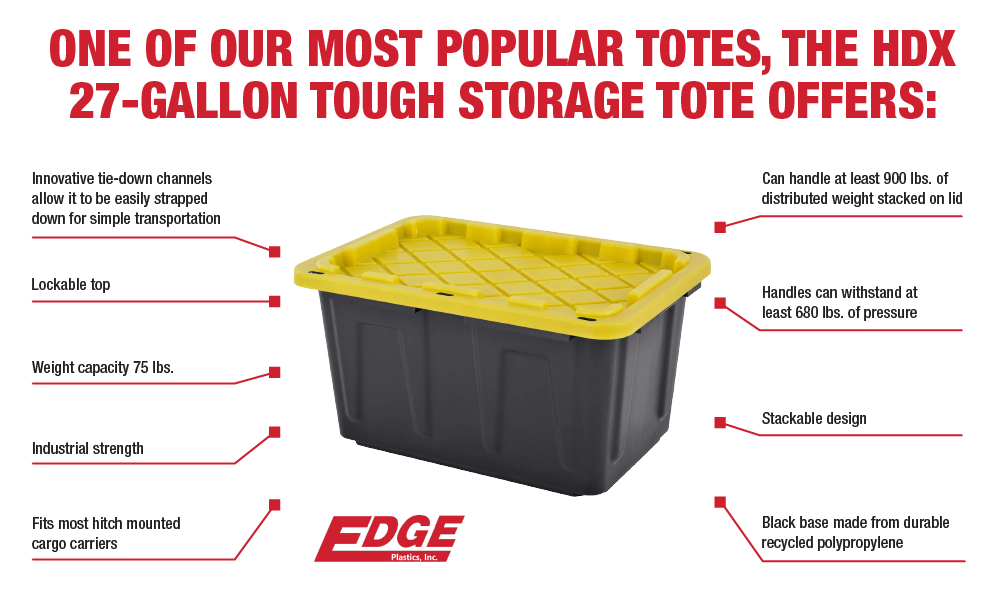 ONE OF OUR MOST POPULAR TOTES, THE HDX 27-GALLON TOUGH STORAGE TOTE OFFERS:

Innovative tie-down channels allow it to be easily strapped down for simple transportation

Lockable top

Weight capacity 75 lbs.

Industrial strength

Fits most hitch mounted cargo carriers

Can handle at least 900 lbs. of distributed weight stacked on lid

Handles can withstand at least 680 lbs. of pressure

Stackable design

Black base made from durable recycled polypropylene

EDGE
Plastics, Inc.