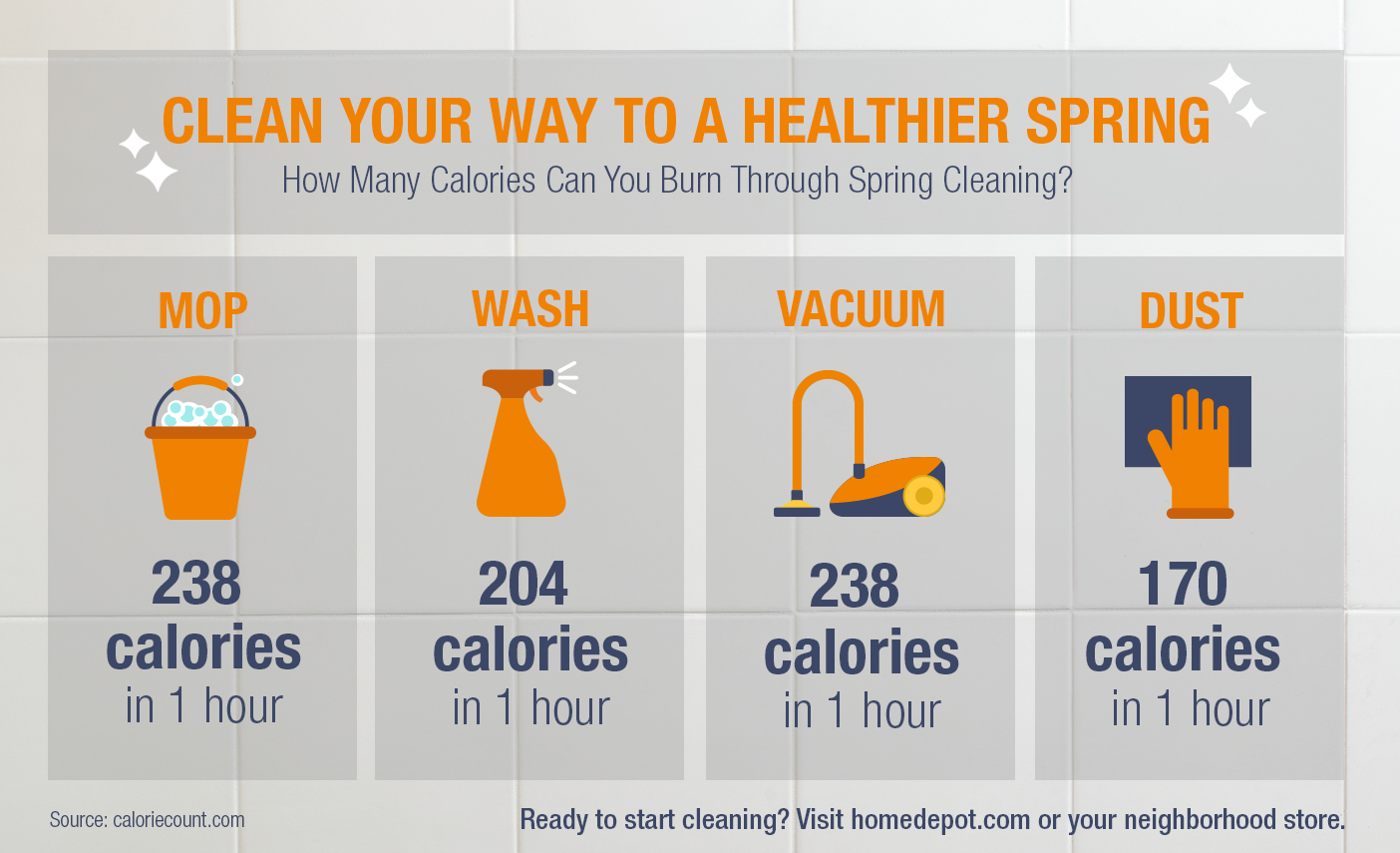 CLEAN YOUR WAY TO A HEALTHIER SPRING
How Many Calories Can You Burn Through Spring Cleaning?

MOP
238 calories in 1 hour

WASH
204 calories in 1 hour

VACUUM
238 calories in 1 hour

DUST
170 calories in 1 hour

Source: caloriecount.com

Ready to start cleaning? Visit homedepot.com or your neighborhood store.