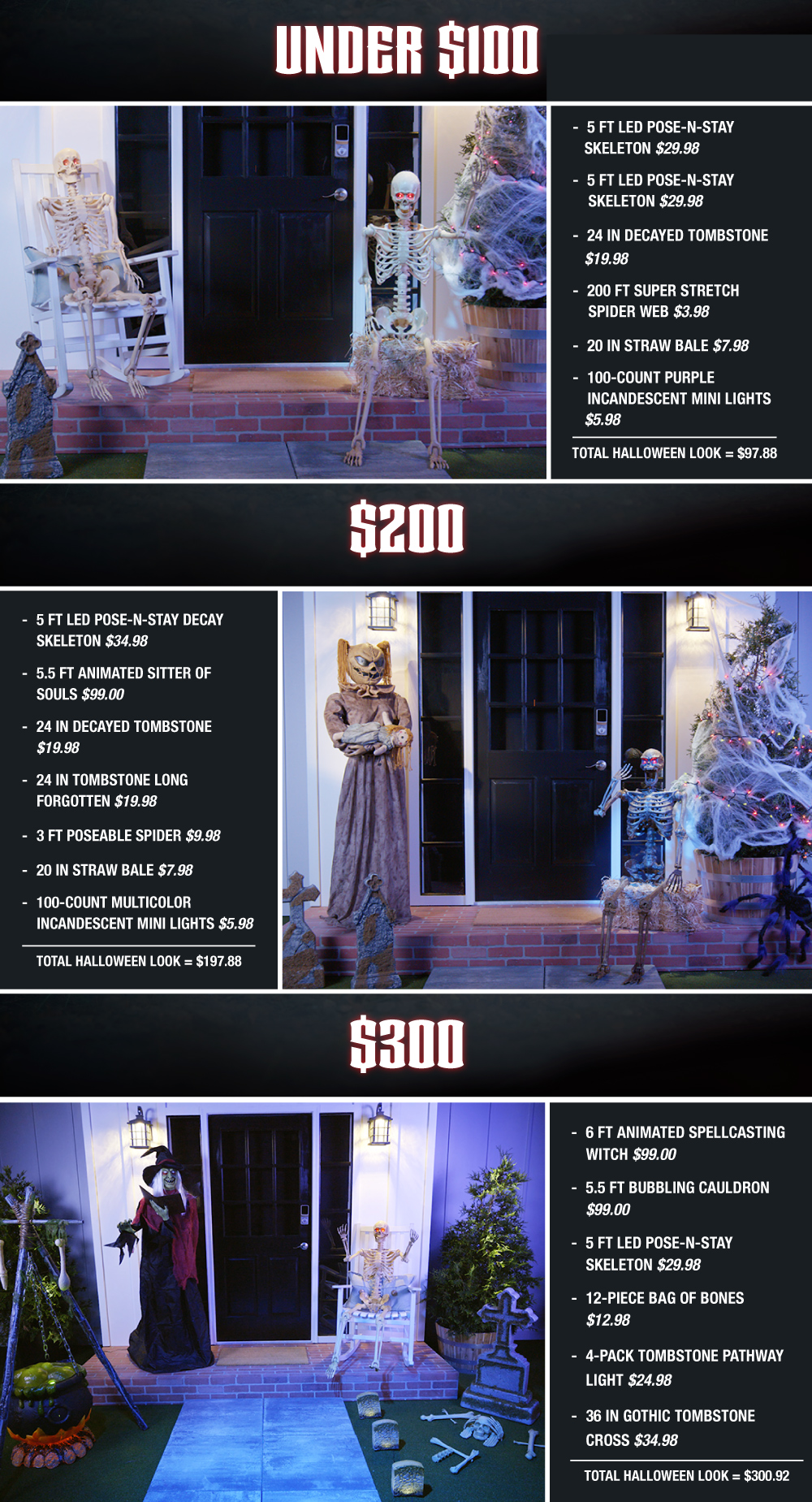 UNDER $100

- 5 FT LED POSE-N-STAY SKELETON $29.98
- 5 FT LED POSE-N-STAY SKELETON $29.98
- 24 IN DECAYED TOMBSTONE $19.98
- 200 FT SUPER STRETCH SPIDER WEB $3.98
- 20 IN STRAW BALE $7.98
- 100-COUNT PURPLE INCANDESCENT MINI LIGHTS $5.98

TOTAL HALLOWEEN LOOK = $97.88

$200

- 5 FT LED POSE-N-STAY DECAY SKELETON $34.98
- 5.5 FT ANIMATED SITTER OF SOULS $99.00
- 24 IN DECAYED TOMBSTONE $19.98
- 24 IN TOMBSTONE LONG FORGOTTEN $19.98
- 3 FT POSEABLE SPIDER $9.98
- 20 IN STRAW BALE $7.98
- 100-COUNT MULTICOLOR INCANDESCENT MINI LIGHTS $5.98

TOTAL HALLOWEEN LOOK = $197.88

$300

- 6 FT ANIMATED SPELLCASTING WITCH $99.00
- 5.5 FT BUBBLING CAULDRON $99.00
- 5 FT LED POSE-N-STAY SKELETON $29.98
- 12-PIECE BAG OF BONES $12.98
- 4-PACK TOMBSTONE PATHWAY LIGHT $24.98
- 36 IN GOTHIC TOMBSTONE CROSS $34.98

TOTAL HALLOWEEN LOOK = $300.92