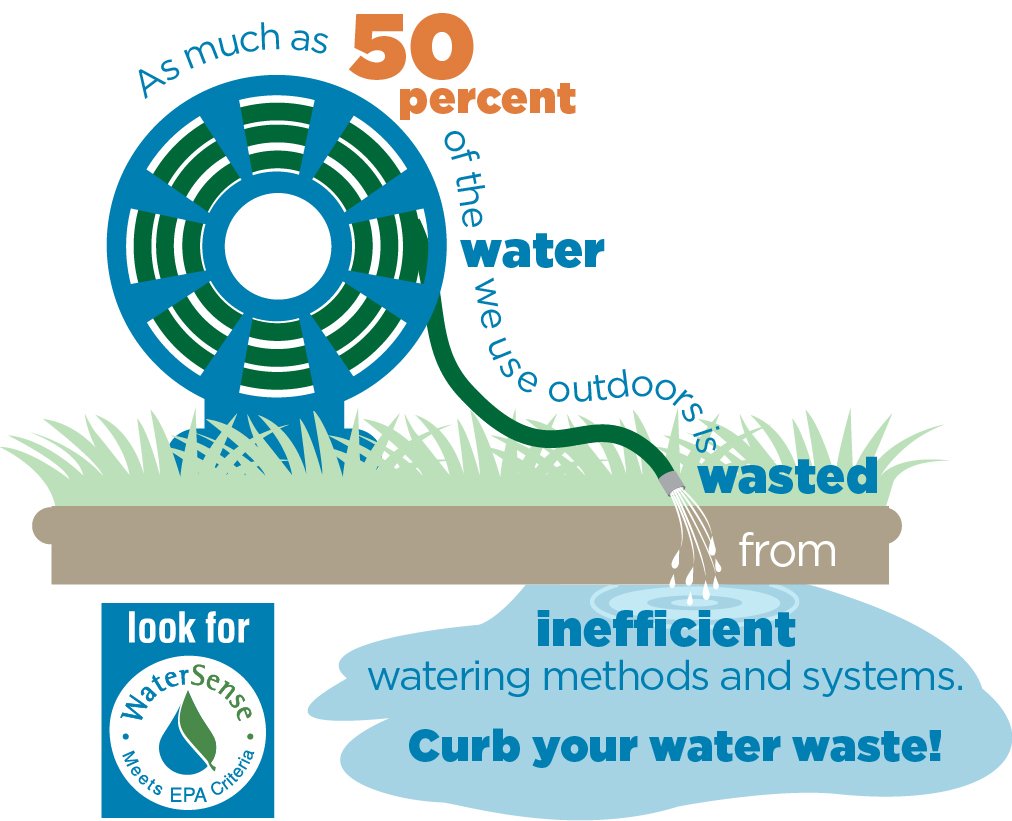 As much as 50 percent of the water we use outdoors is wasted from inefficient watering methods and systems.

Curb your water waste!

look for

WaterSense

Meets EPA Criteria