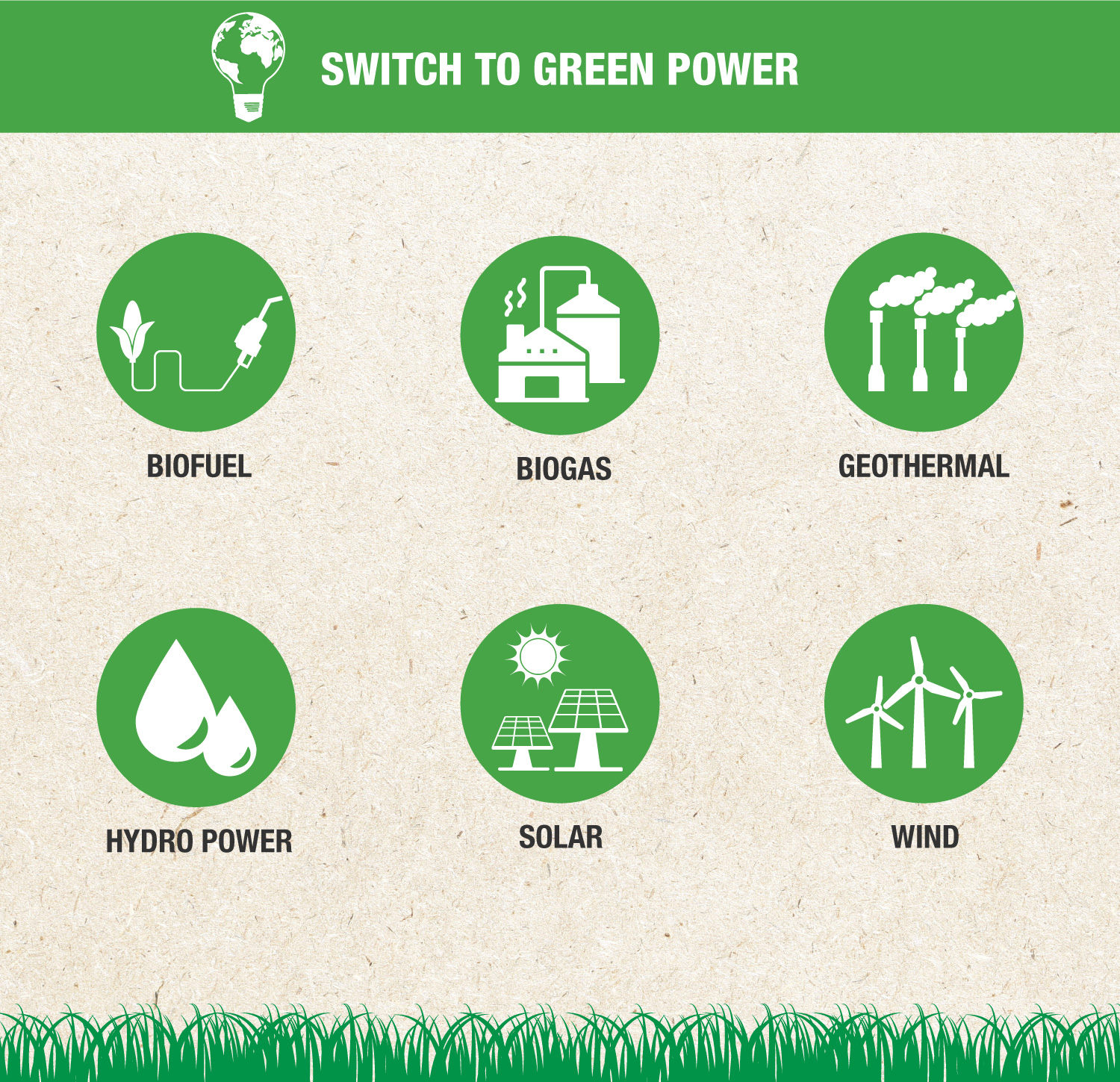 SWITCH TO GREEN POWER

BIOFUEL

BIOGAS

GEOTHERMAL

HYDRO POWER

SOLAR

WIND