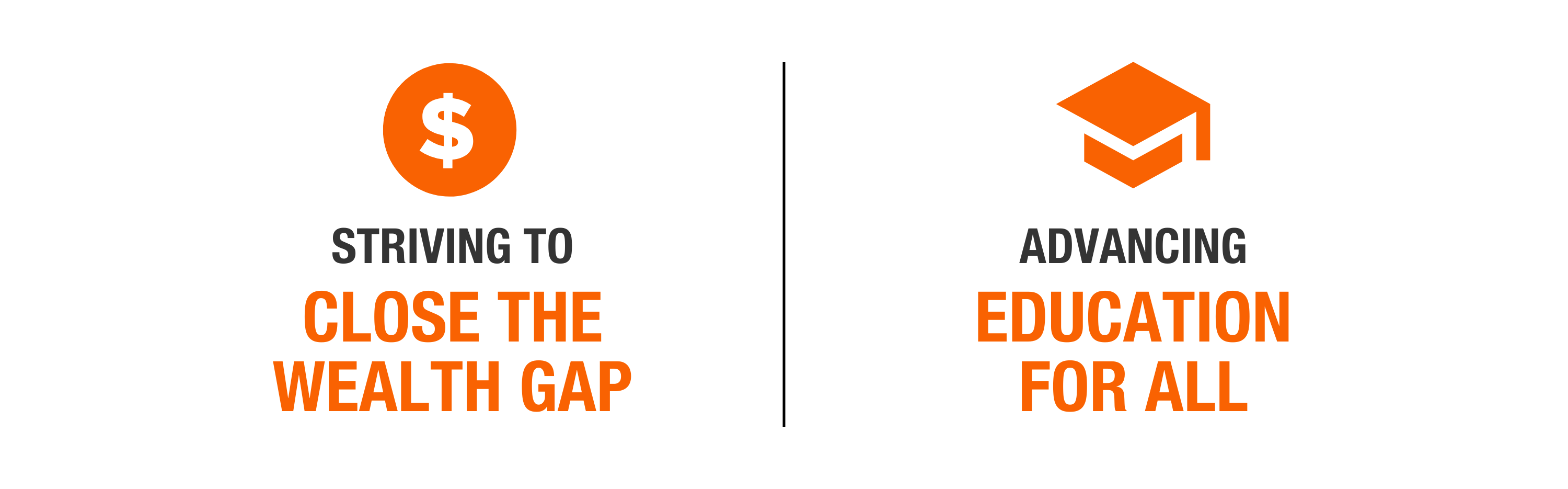 $

STRIVING TO
CLOSE THE WEALTH GAP

ADVANCING
EDUCATION FOR ALL