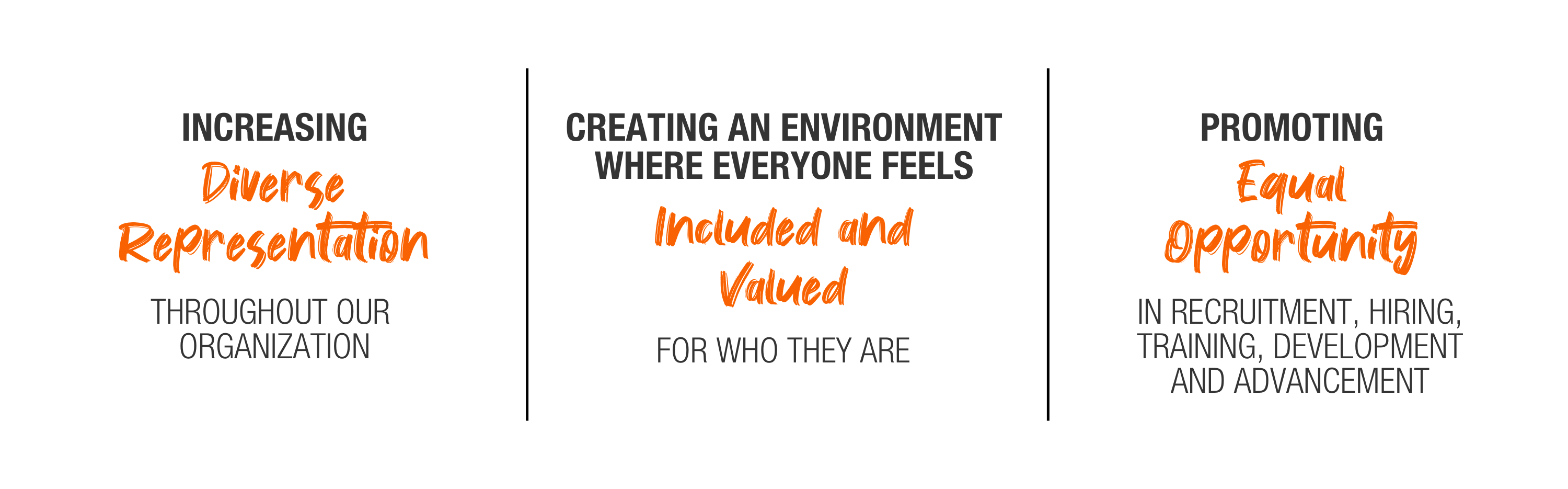 INCREASING
Diverse Representation
THROUGHOUT OUR ORGANIZATION

CREATING AN ENVIRONMENT WHERE EVERYONE FEELS
Included and Valued
FOR WHO THEY ARE

PROMOTING
Equal Opportunity
IN RECRUITMENT, HIRING, TRAINING, DEVELOPMENT AND ADVANCEMENT