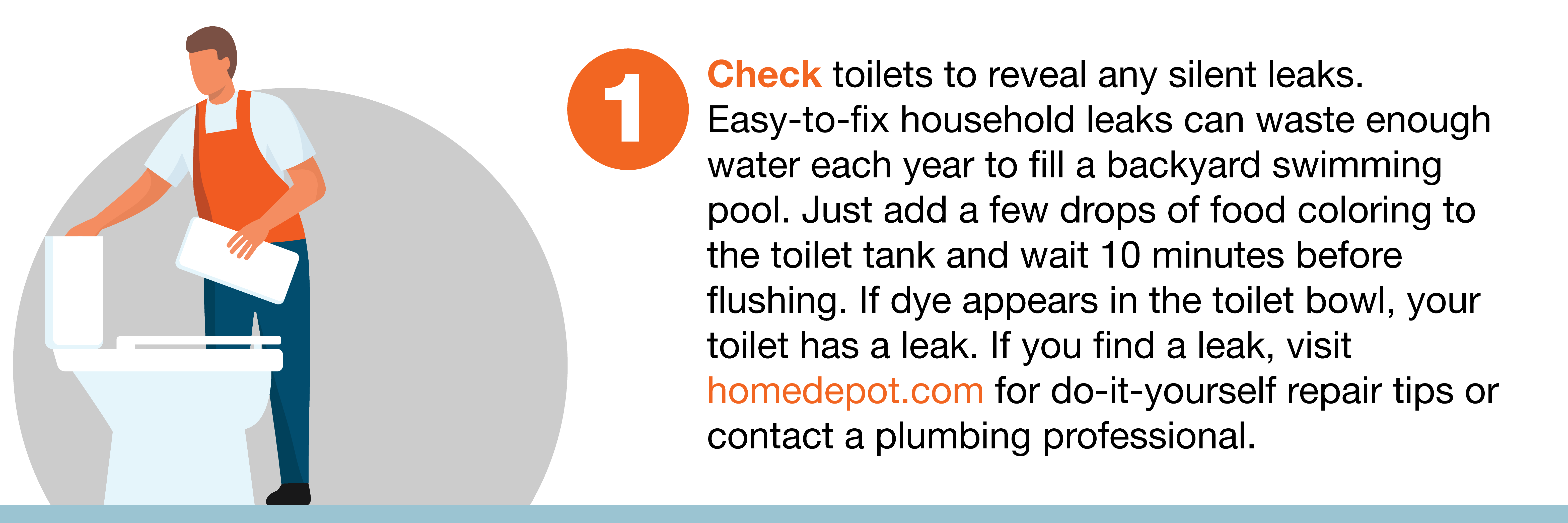 1

Check toilets to reveal any silent leaks. Easy-to-fix household leaks can waste enough water each year to fill a backyard swimming pool. Just add a few drops of food coloring to the toilet tank and wait 10 minutes before flushing. If dye appears in the toilet bowl, your toilet has a leak. If you find a leak, visit homedepot.com for do-it-yourself repair tips or contact a plumbing professional.